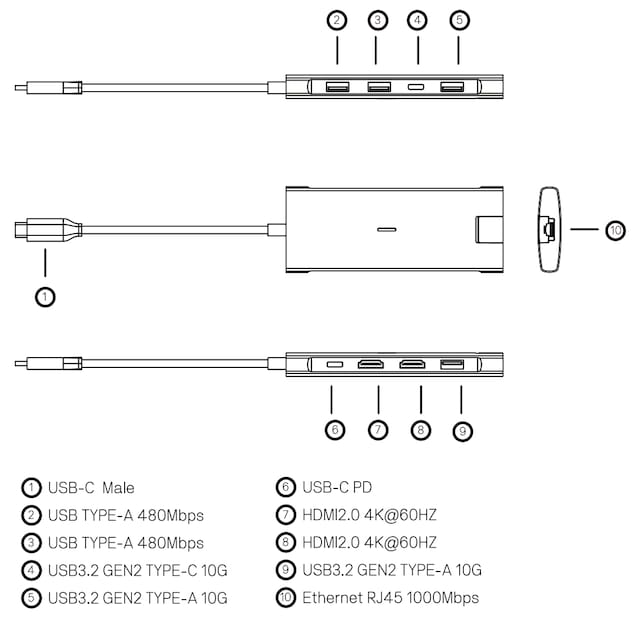 2 3 4 5

10

1

6 7 8 9

1 USB-C Male
2 USB TYPE-A 480Mbps
3 USB TYPE-A 480Mbps
4 USB3.2 GEN2 TYPE-C 10G
5 USB3.2 GEN2 TYPE-A 10G

6 USB-C PD
7 HDMI2.0 4K@60HZ
8 HDMI2.0 4K@60HZ
9 USB3.2 GEN2 TYPE-A 10G
10 Ethernet RJ45 1000Mbps