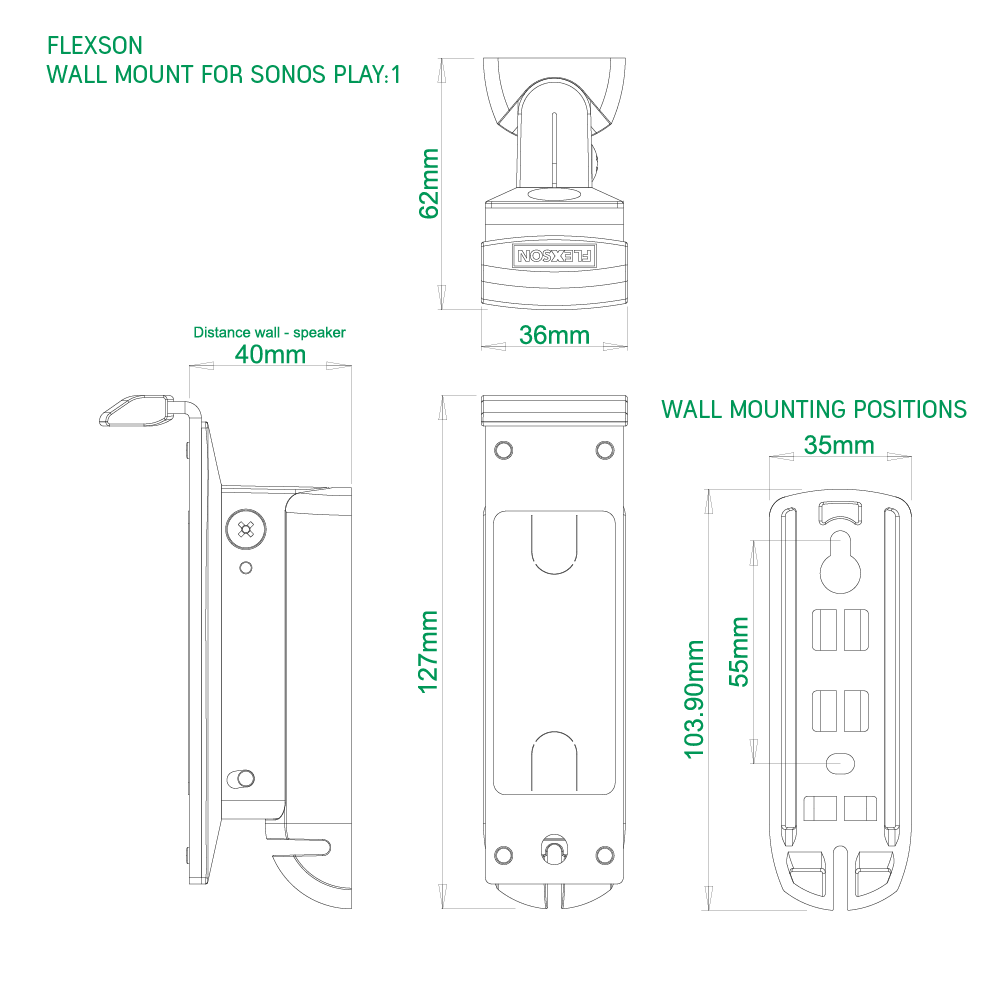 FLEXSON
WALL MOUNT FOR SONOS PLAY:1

62mm

FLEXSON

36mm

Distance wall - speaker
40mm

127mm

WALL MOUNTING POSITIONS
35mm

103.90mm

55mm