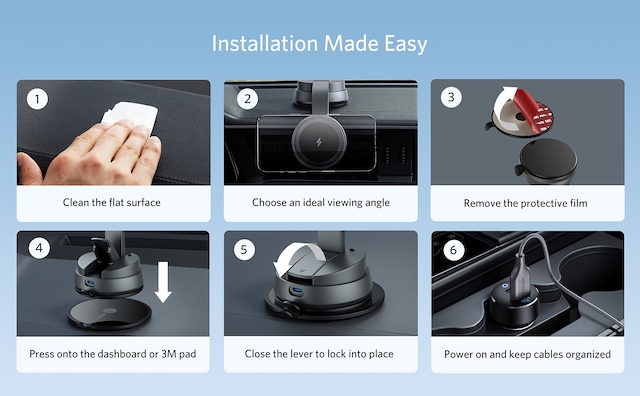 Installation Made Easy

1
Clean the flat surface

2
Choose an ideal viewing angle

3
Remove the protective film

4
Press onto the dashboard or 3M pad

5
Close the lever to lock into place

6
Power on and keep cables organized