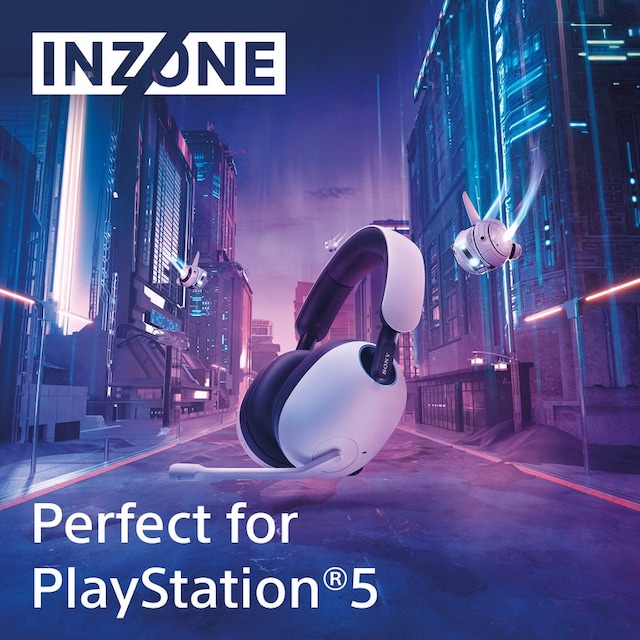 INZONE

SONY

Perfect for PlayStation®5