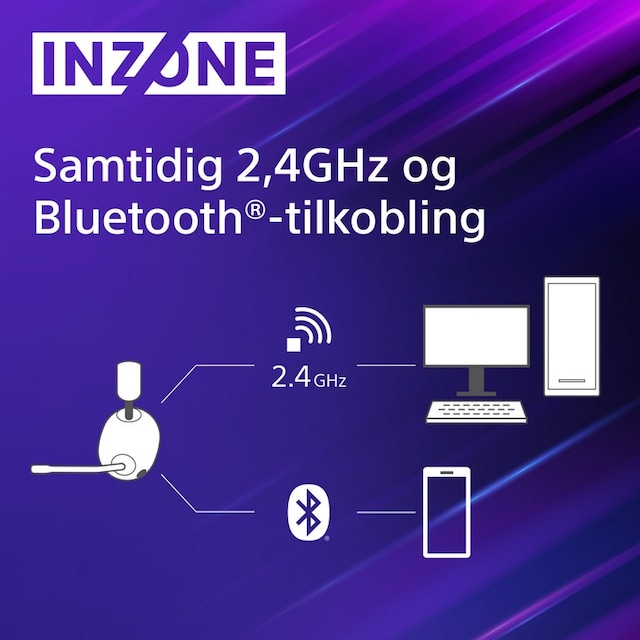 INZONE

Samtidig 2,4GHz og Bluetooth®-tilkobling

2.4 GHz