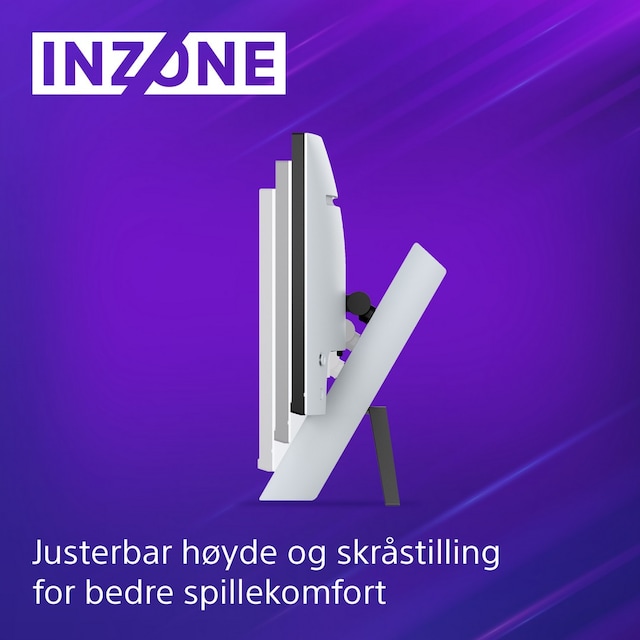 INZONE

Justerbar høyde og skråstilling for bedre spillekomfort