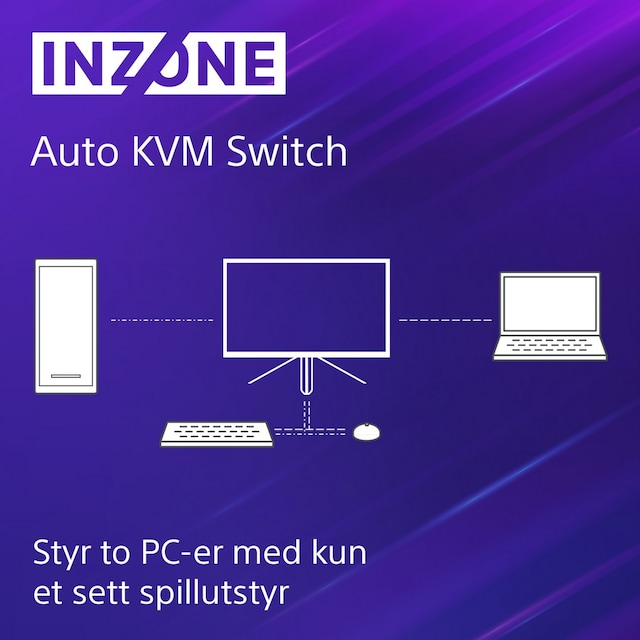 INZONE

Auto KVM Switch

Styr to PC-er med kun et sett spillutstyr