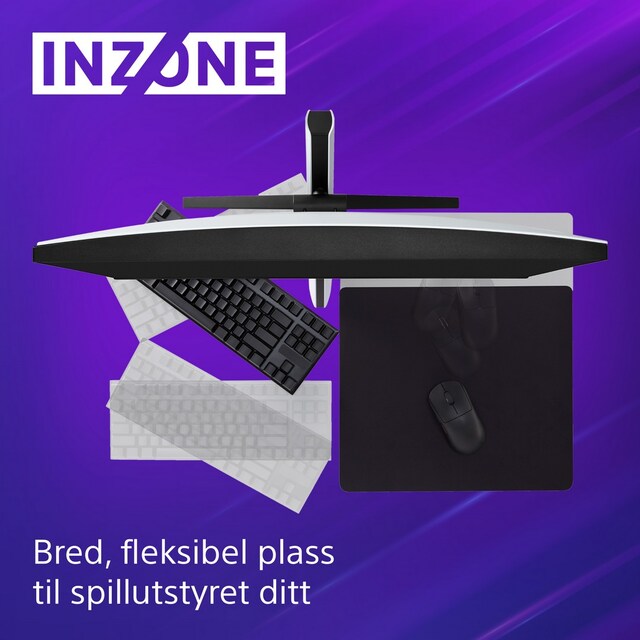 INZONE

Bred, fleksibel plass til spillutstyret ditt