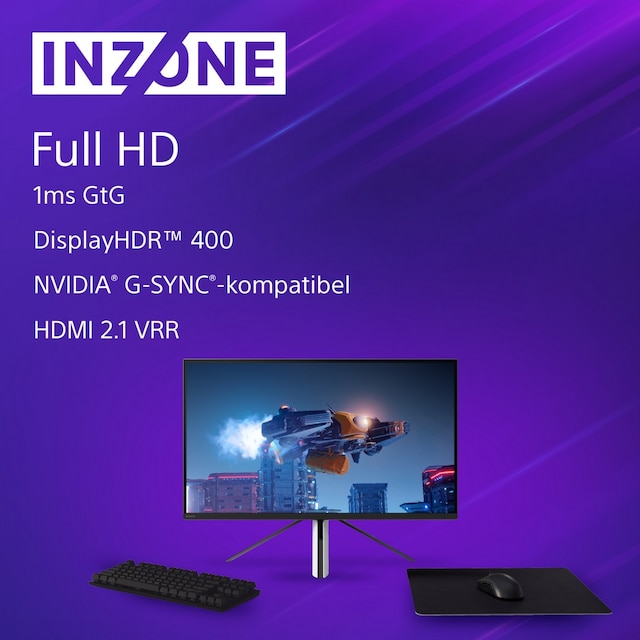 INZONE

Full HD

1ms GtG

DisplayHDR™ 400

NVIDIA® G-SYNC®-kompatibel

HDMI 2.1 VRR