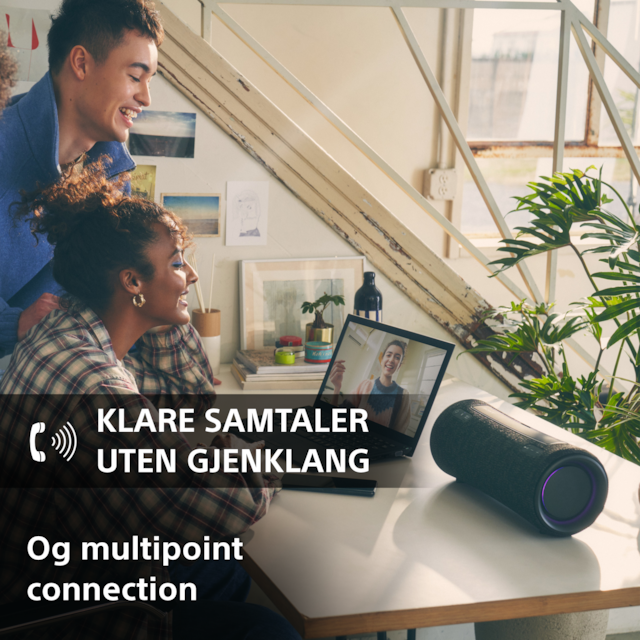 KLARE SAMTALER UTEN GJENKLANG

Og multipoint connection