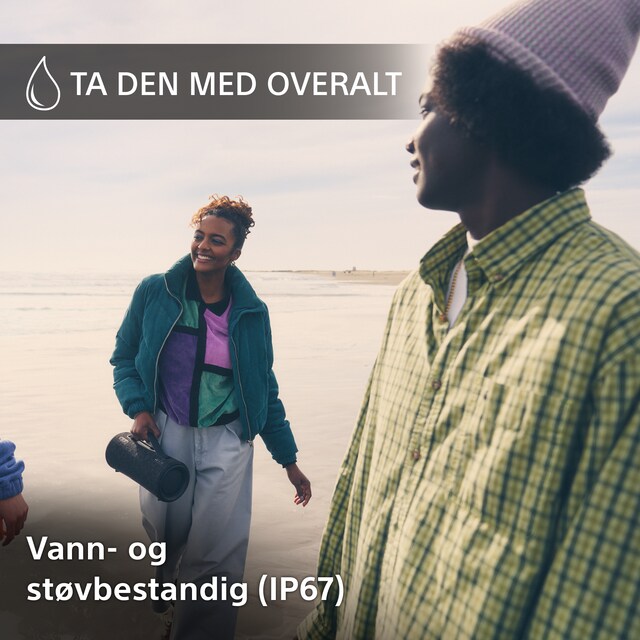 TA DEN MED OVERALT

Vann- og støvbestandig (IP67)