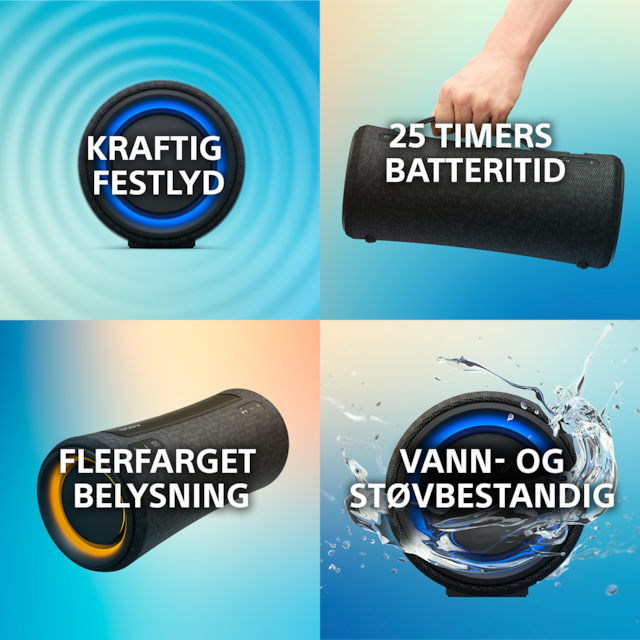 KRAFTIG FESTLYD

25 TIMERS BATTERITID

FLERFARGET BELYSNING

VANN- OG STØVBESTANDIG