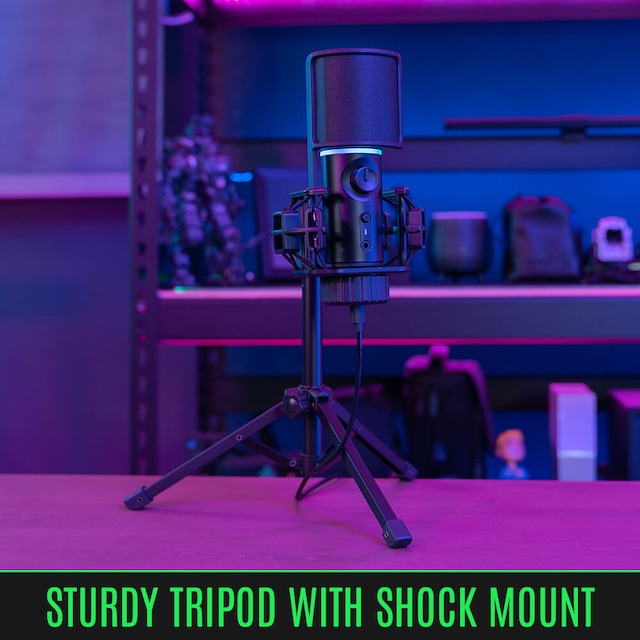 STURDY TRIPOD WITH SHOCK MOUNT