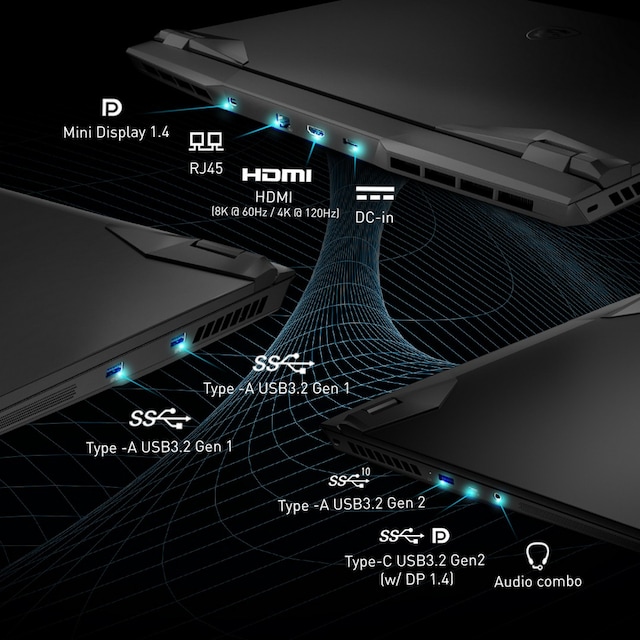 Mini Display 1.4

RJ45

HDMI

HDMI
(8K @ 60Hz / 4K @ 120Hz)

DC-in

SS

Type -A USB3.2 Gen 1

SS

Type -A USB3.2 Gen 1

SS 10

Type -A USB3.2 Gen 2

SS

Type-C USB3.2 Gen2
(w/ DP 1.4)

Audio combo