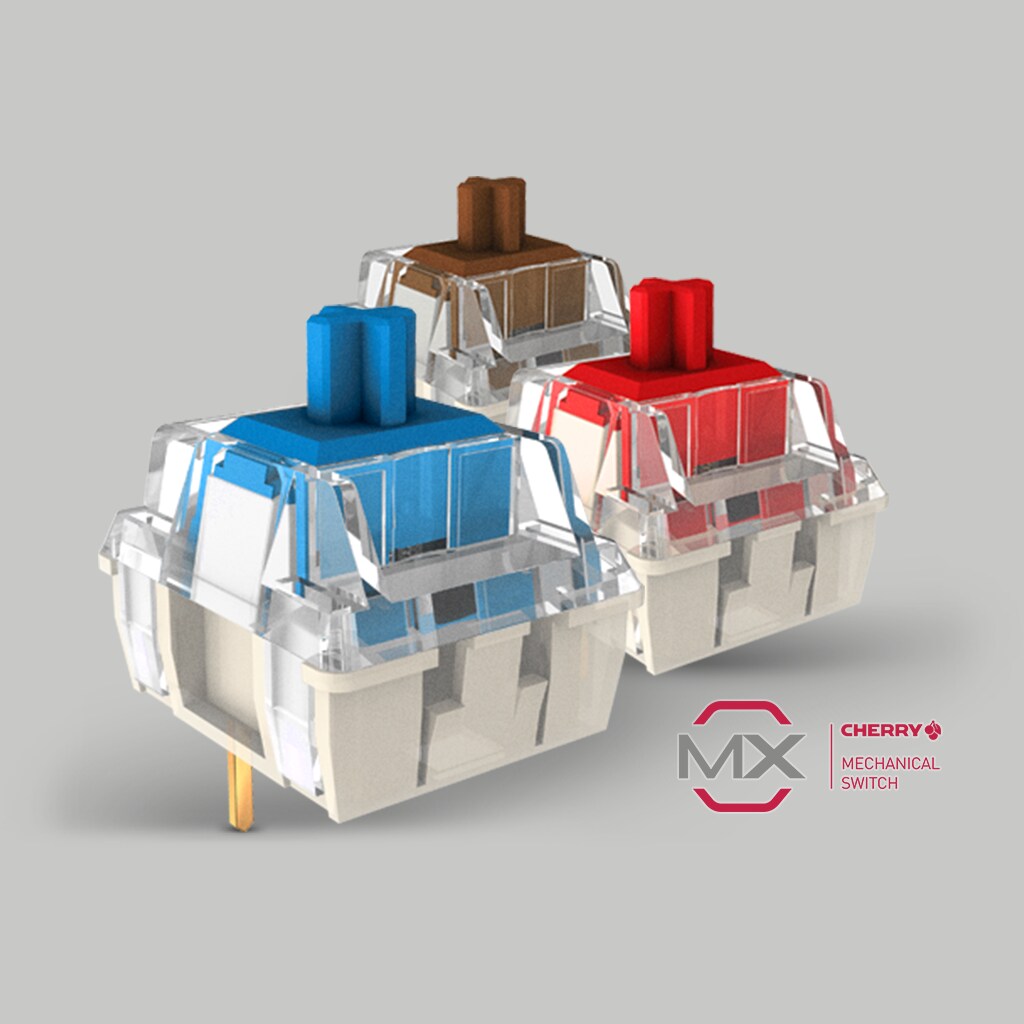 MX

CHERRY

MECHANICAL SWITCH