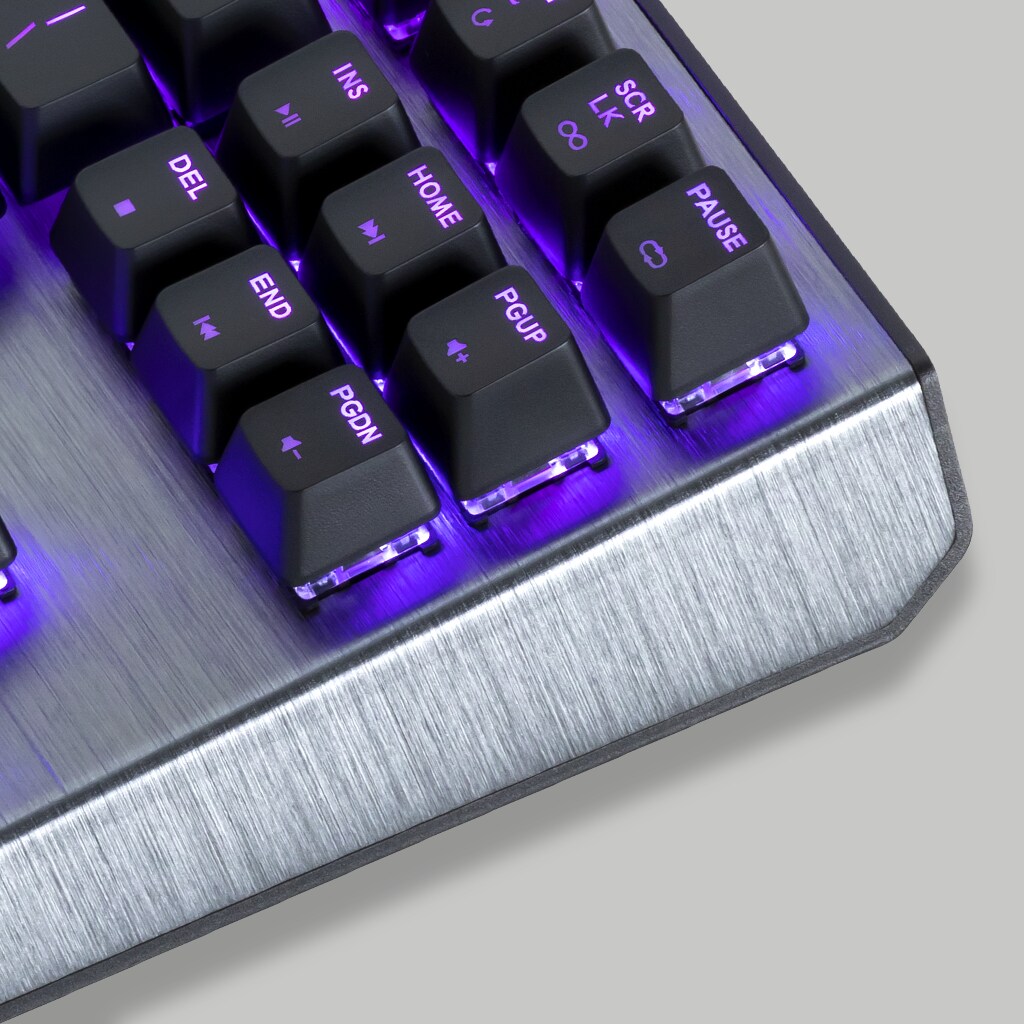 INS

SCR
LK

DEL

HOME

PAUSE

END

PGUP

PGDN