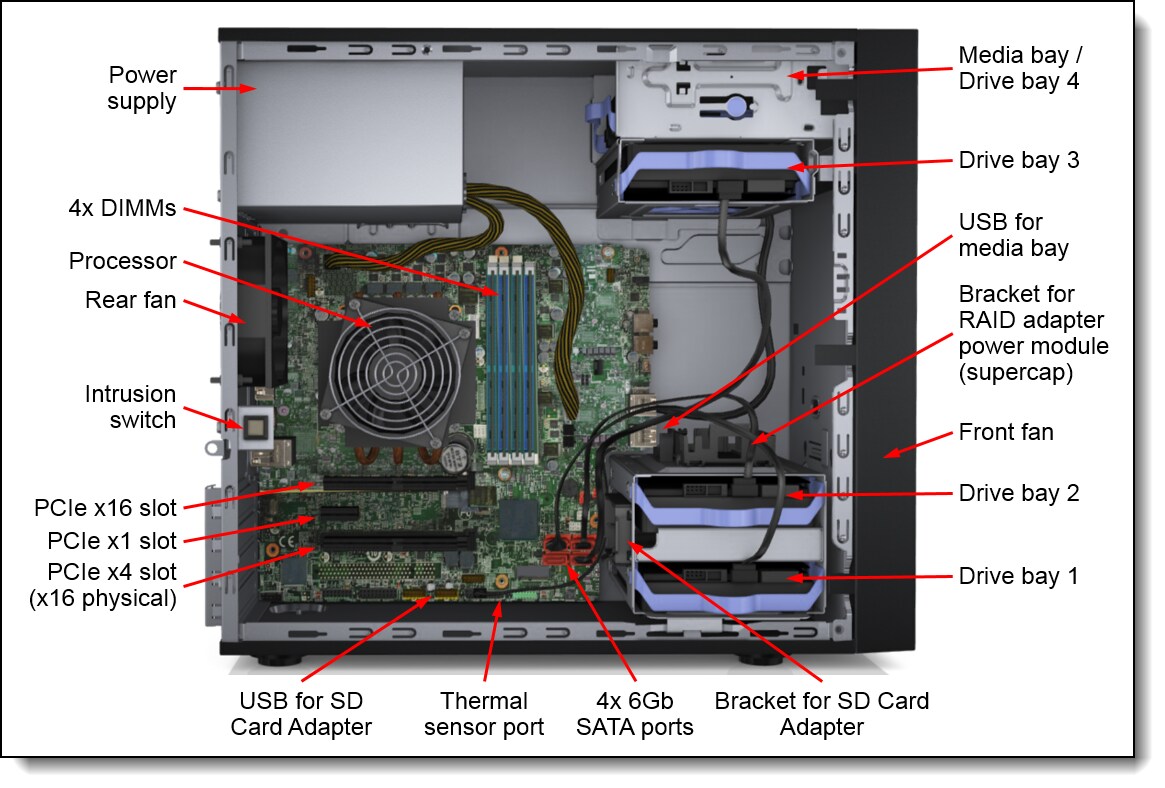 Power supply

4x DIMMs

Processor

Rear fan

Intrusion switch

PCIe x16 slot

PCIe x1 slot

PCIe x4 slot (x16 physical)

Media bay / Drive bay 4

Drive bay 3

USB for media bay

Bracket for RAID adapter power module (supercap)

Front fan

Drive bay 2

Drive bay 1

USB for SD Card Adapter

Thermal sensor port

4x 6Gb SATA ports

Bracket for SD Card Adapter