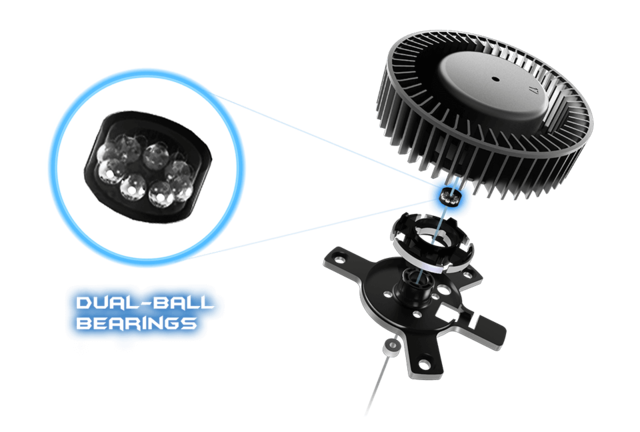 DUAL-BALL BEARINGS