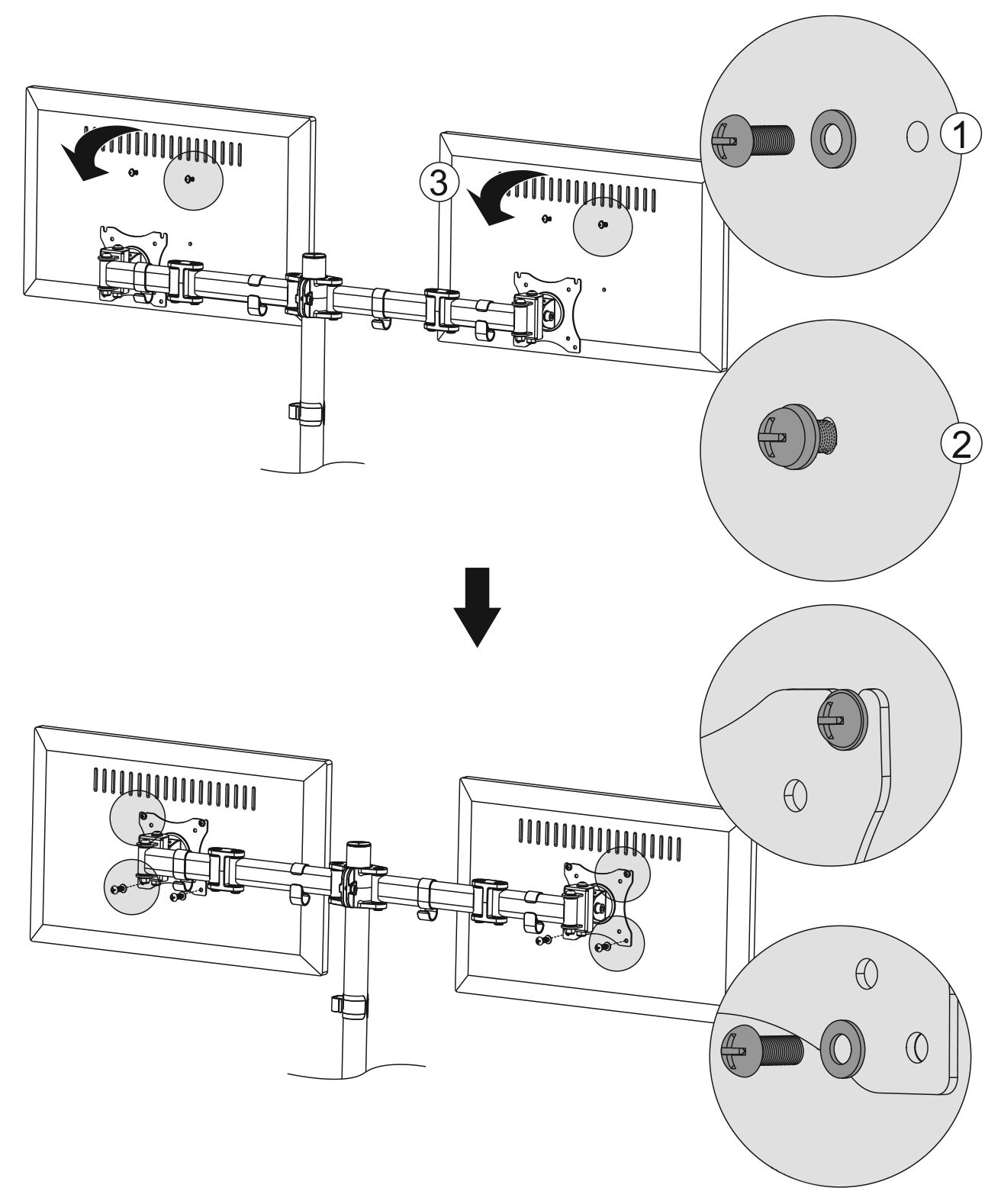 3

1

2