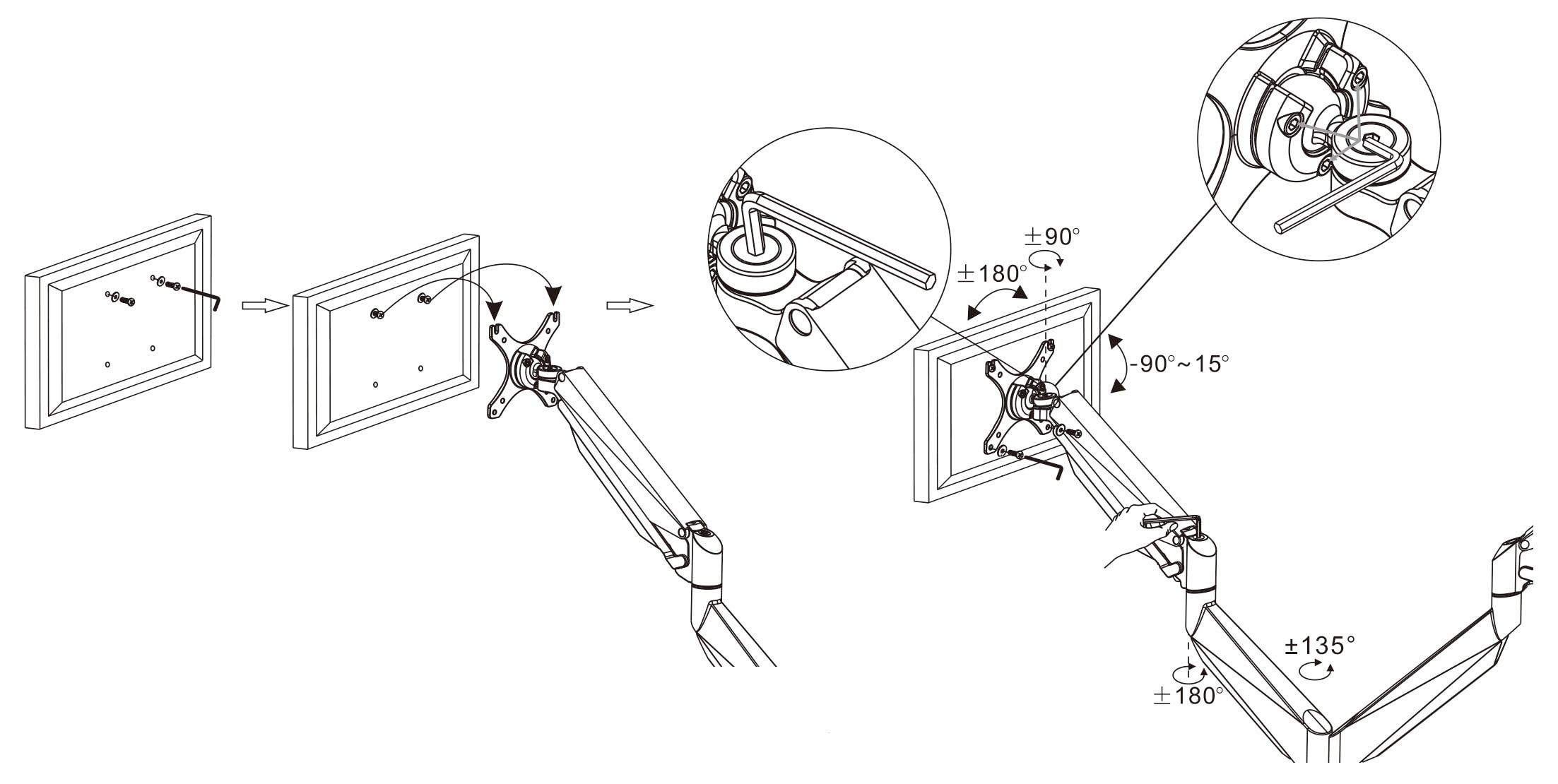 ±90°
±180°
-90°~15°
±135°
±180°