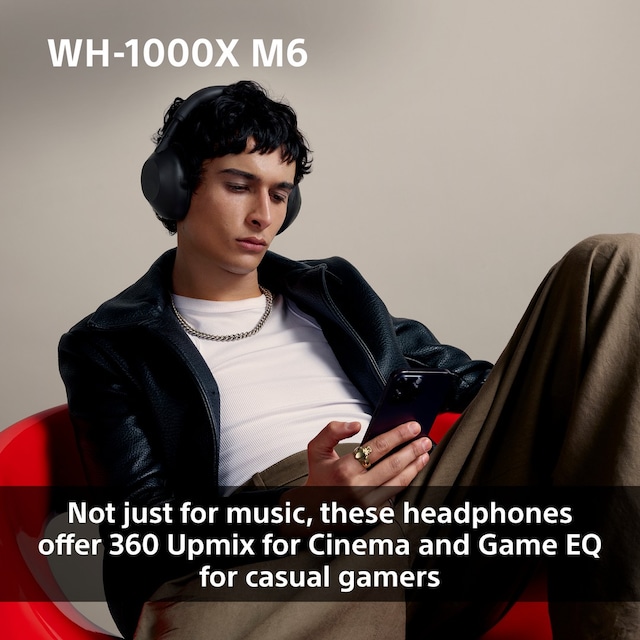 WH-1000X M6

Not just for music, these headphones offer 360 Upmix for Cinema and Game EQ for casual gamers