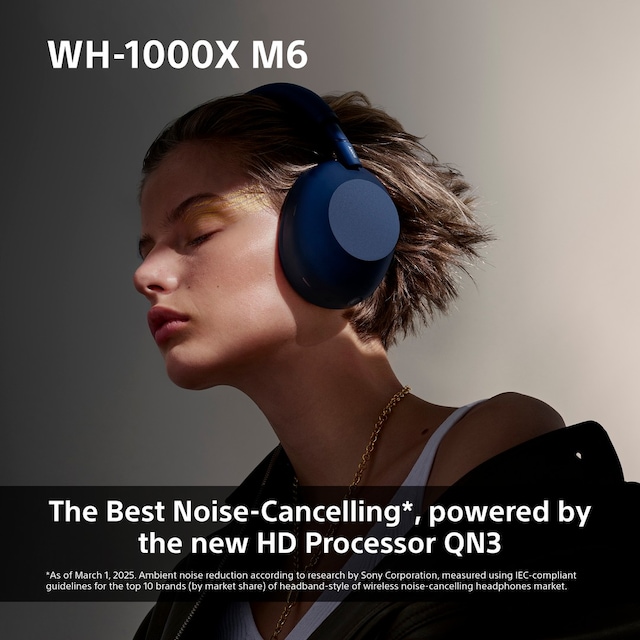 WH-1000X M6

The Best Noise-Cancelling*, powered by the new HD Processor QN3

*As of March 1, 2025. Ambient noise reduction according to research by Sony Corporation, measured using IEC-compliant guidelines for the top 10 brands (by market share) of headband-style of wireless noise-cancelling headphones market.