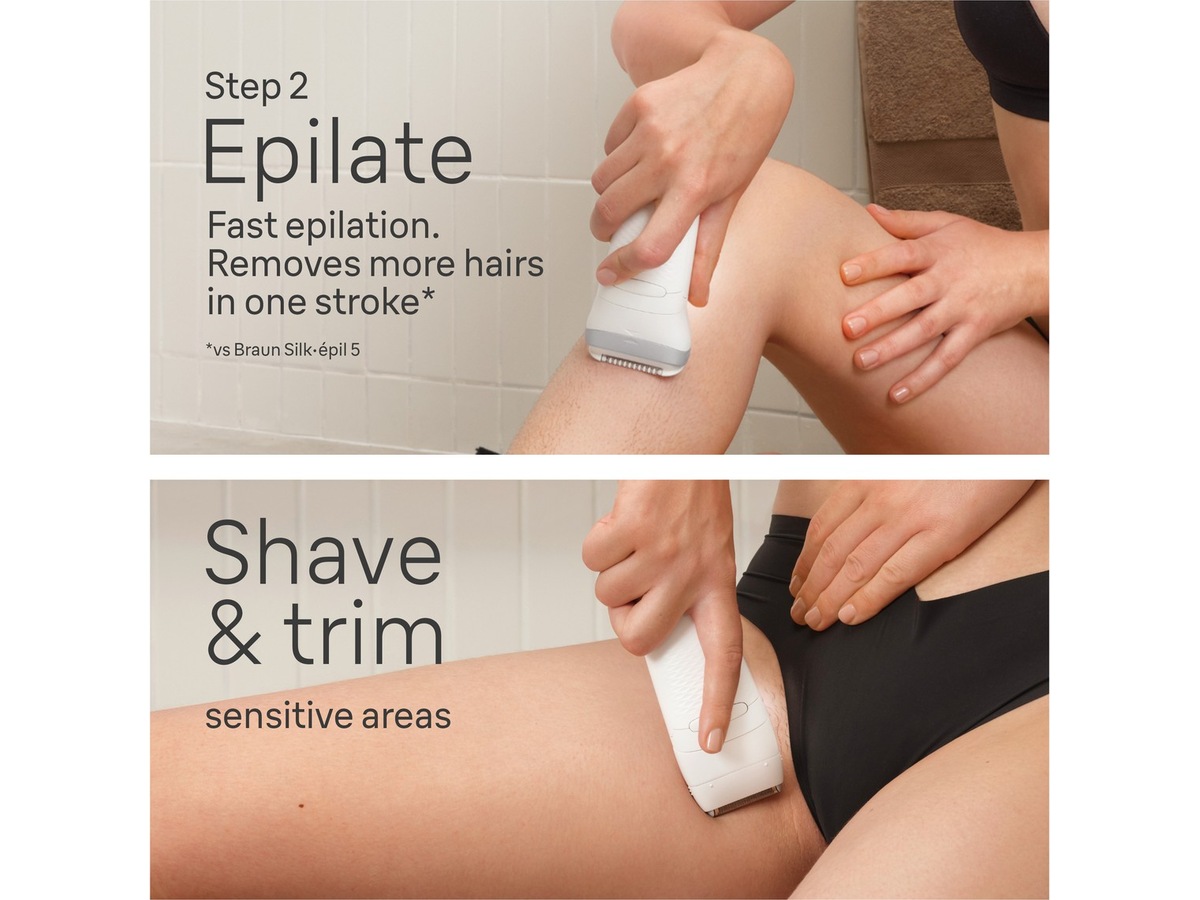 Step 2
Epilate
Fast epilation. Removes more hairs in one stroke*

*vs Braun Silk·épil 5

Shave & trim
sensitive areas