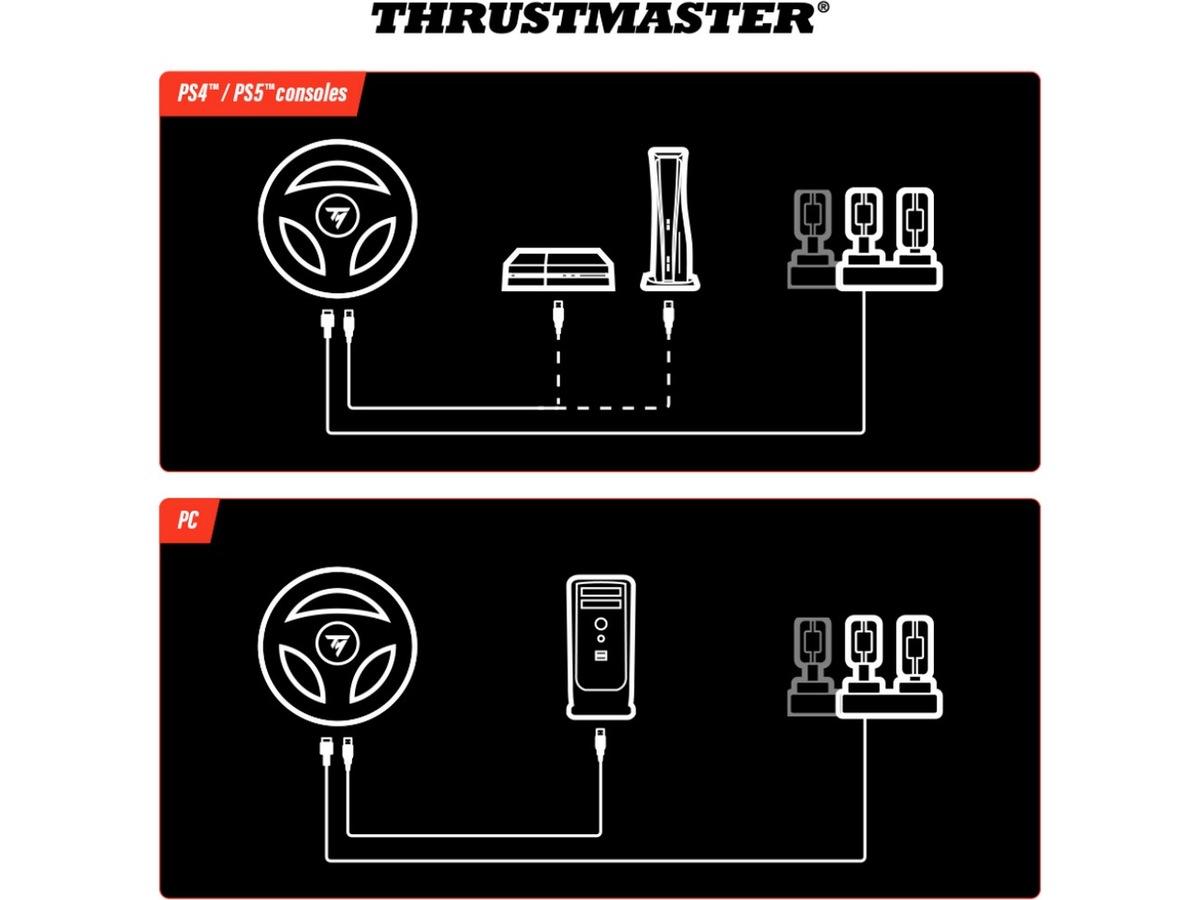 THRUSTMASTER®

PS4™ / PS5™ consoles

PC