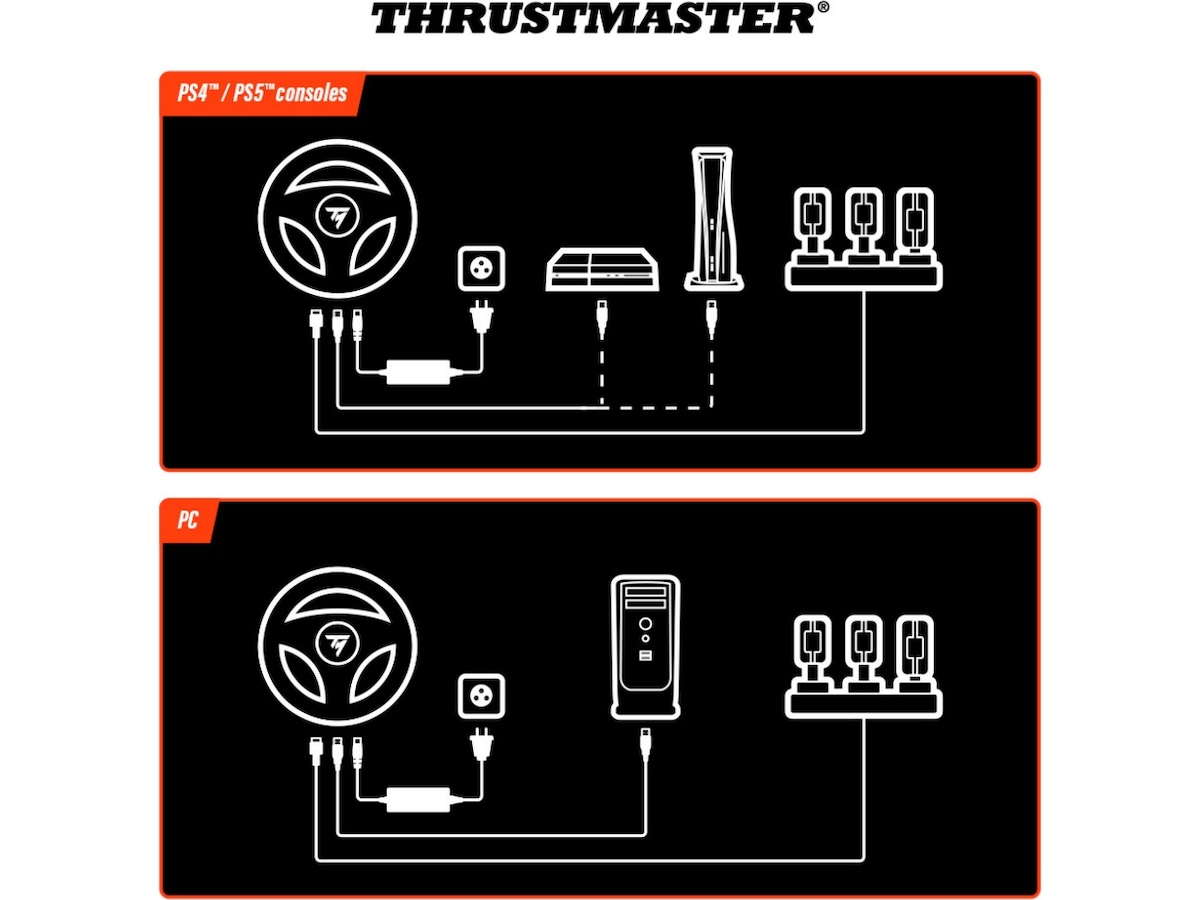 THRUSTMASTER®

PS4™ / PS5™ consoles

PC