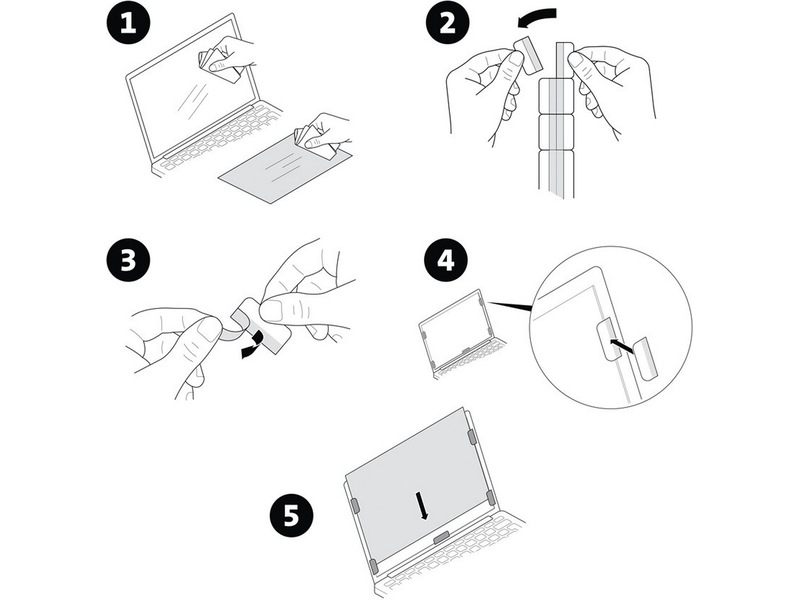 1
2
3
4
5