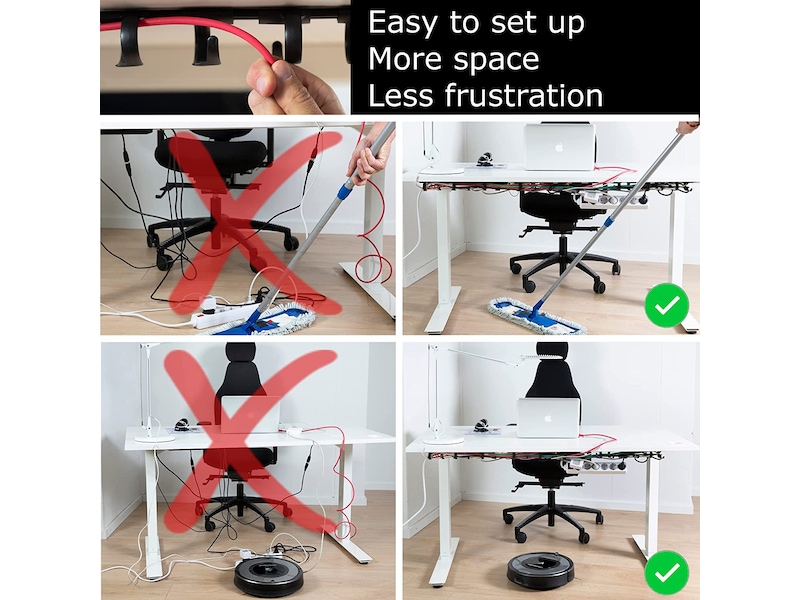 Easy to set up
More space
Less frustration