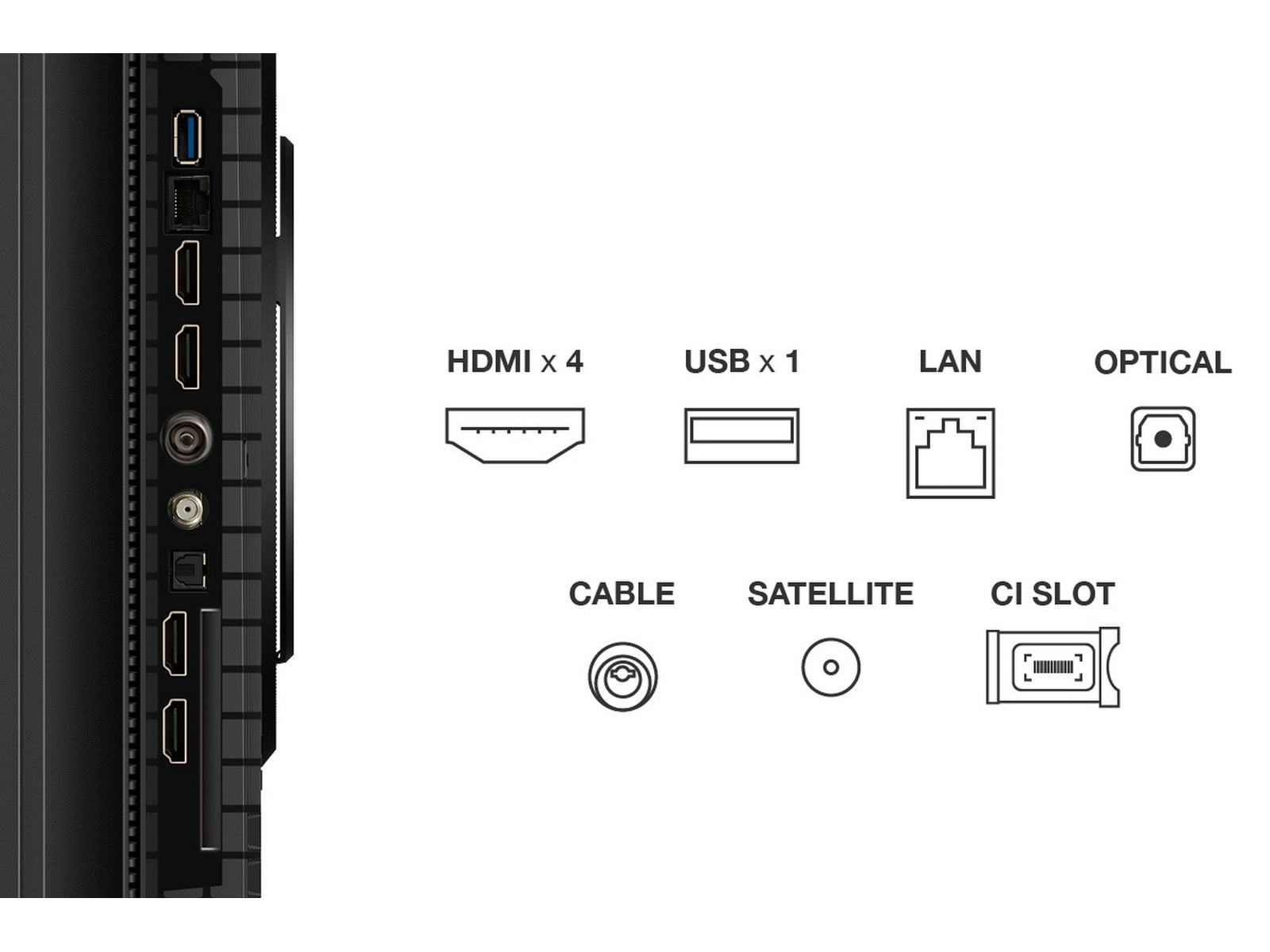 HDMI x 4

USB x 1

LAN

OPTICAL

CABLE

SATELLITE

CI SLOT