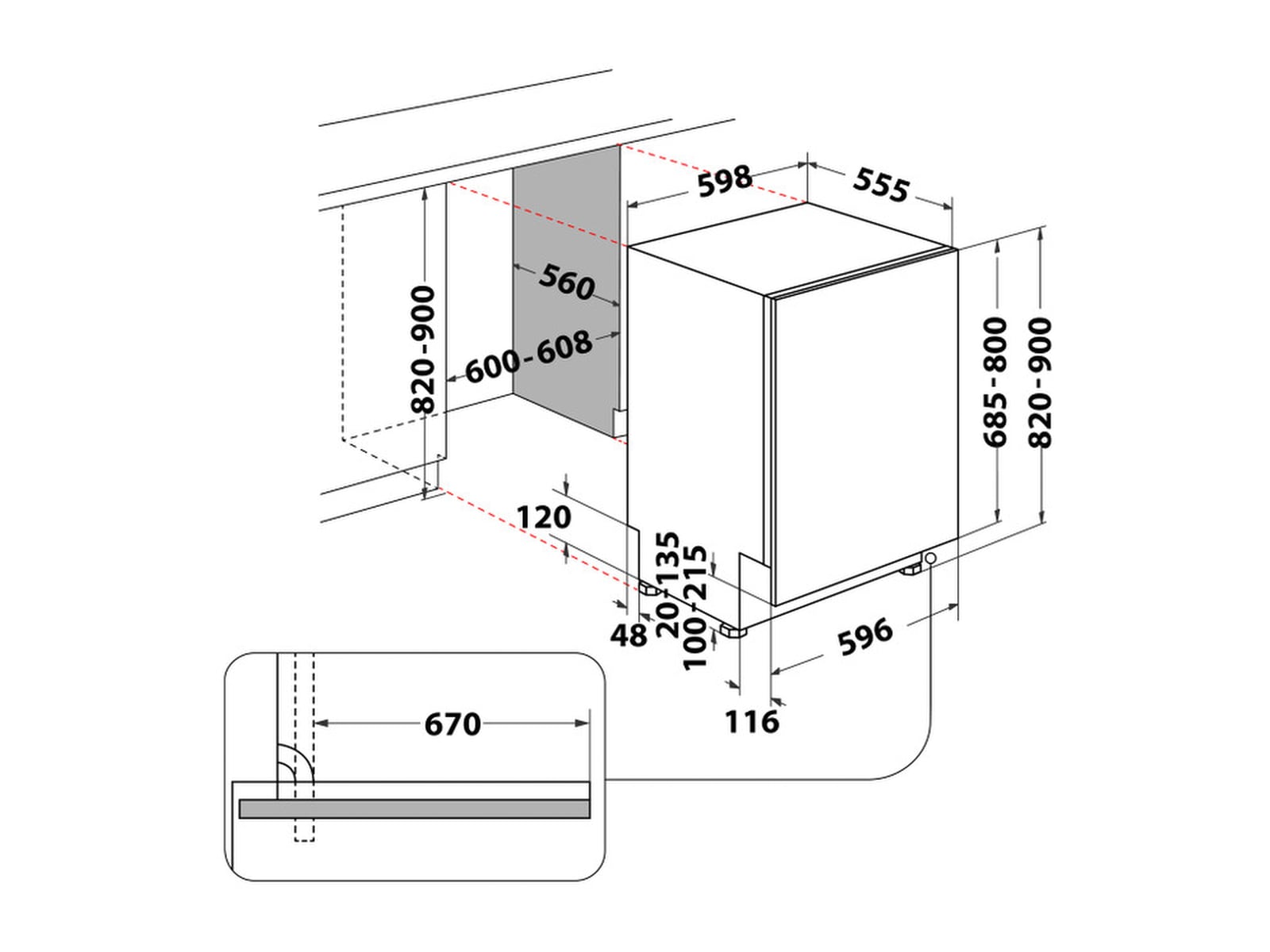 598
555
560
600-608
820-900
685-800
820-900
120
20-135
100-215
48
596
116
670