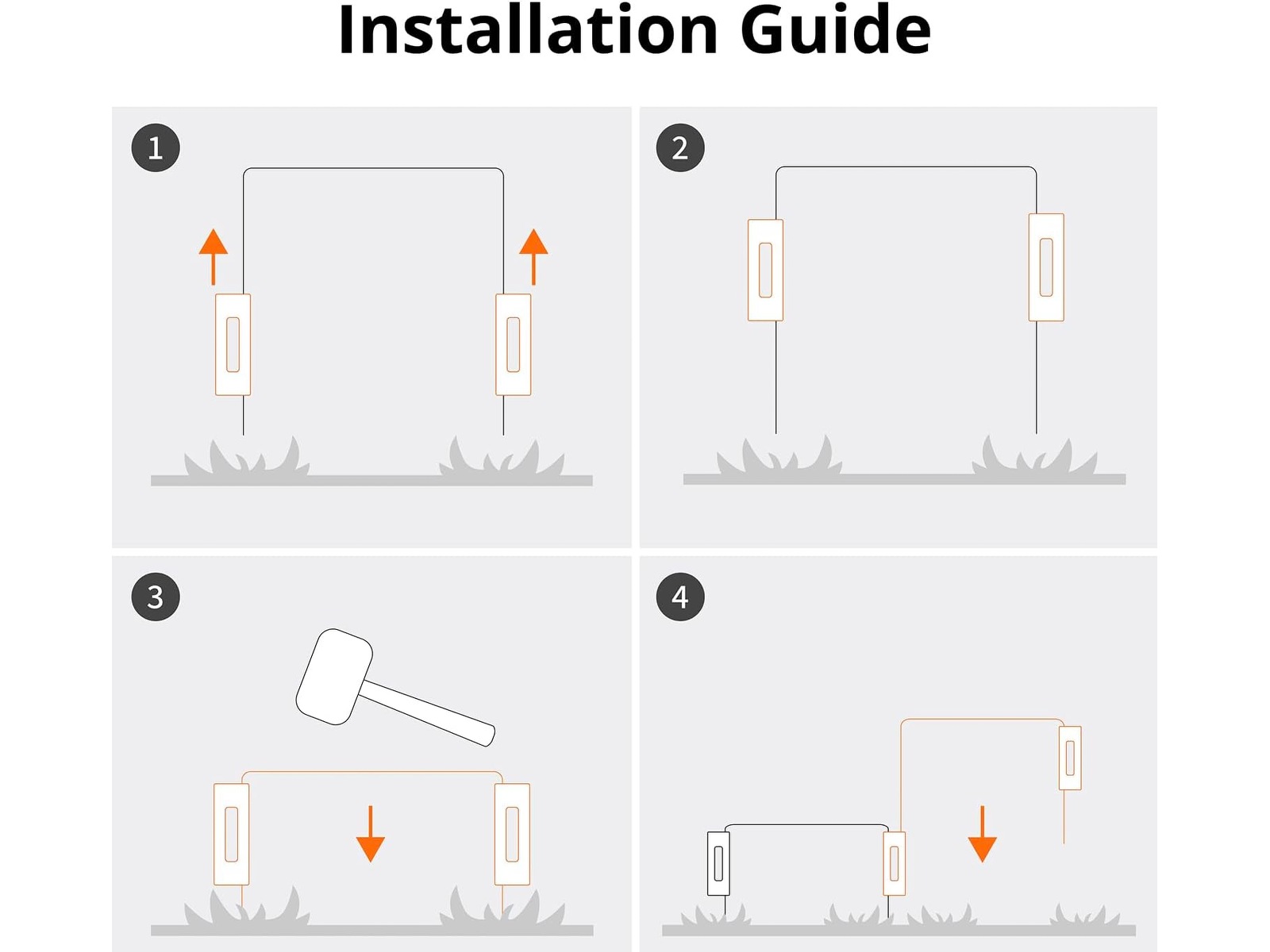 Installation Guide

1

2

3

4