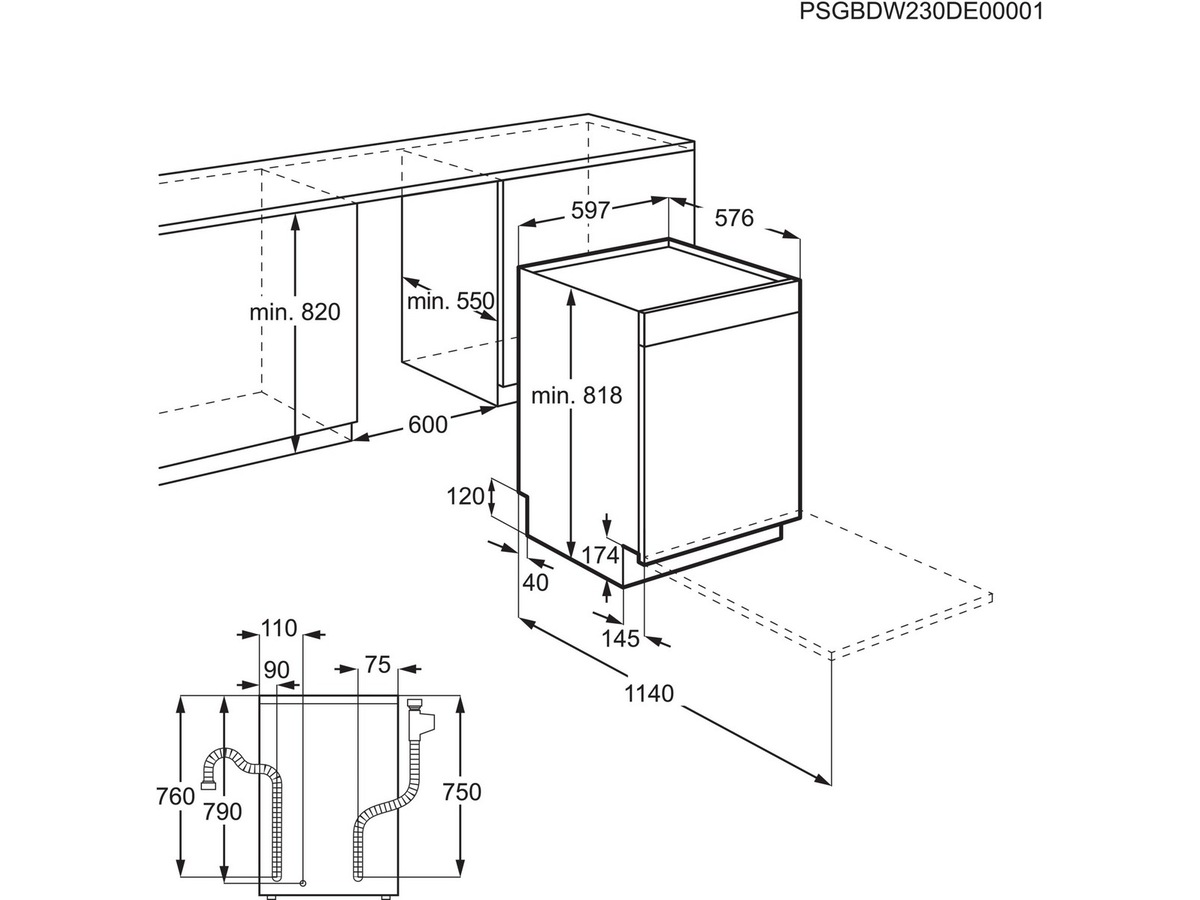 PSGBDW230DE00001

597
576
min. 820
min. 550
min. 818
600
120
174
40
145
1140
110
90
75
760
790
750