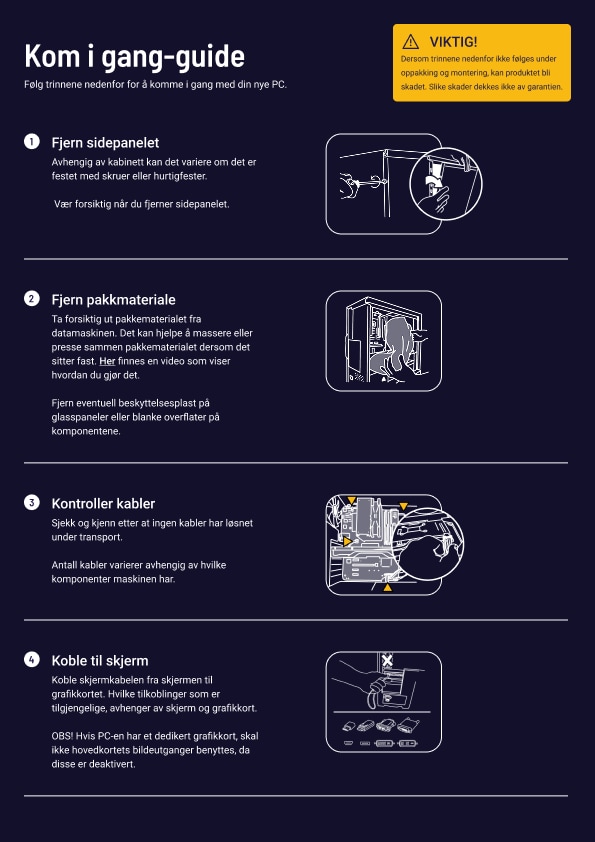 Kom i gang-guide

Følg trinnene nedenfor for å komme i gang med din nye PC.

VIKTIG!

Dersom trinnene nedenfor ikke følges under oppakking og montering, kan produktet bli skadet. Slike skader dekkes ikke av garantien.

1 Fjern sidepanelet

Avhengig av kabinett kan det variere om det er festet med skruer eller hurtigfester.

Vær forsiktig når du fjerner sidepanelet.

2 Fjern pakkmateriale

Ta forsiktig ut pakkematerialet fra datamaskinen. Det kan hjelpe å massere eller presse sammen pakkematerialet dersom det sitter fast. Her finnes en video som viser hvordan du gjør det.

Fjern eventuell beskyttelsesplast på glasspaneler eller blanke overflater på komponentene.

3 Kontroller kabler

Sjekk og kjenn etter at ingen kabler har løsnet under transport.

Antall kabler varierer avhengig av hvilke komponenter maskinen har.

4 Koble til skjerm

Koble skjermkabelen fra skjermen til grafikkortet. Hvilke tilkoblinger som er tilgjengelige, avhenger av skjerm og grafikkort.

OBS! Hvis PC-en har et dedikert grafikkort, skal ikke hovedkortets bildeutganger benyttes, da disse er deaktivert.