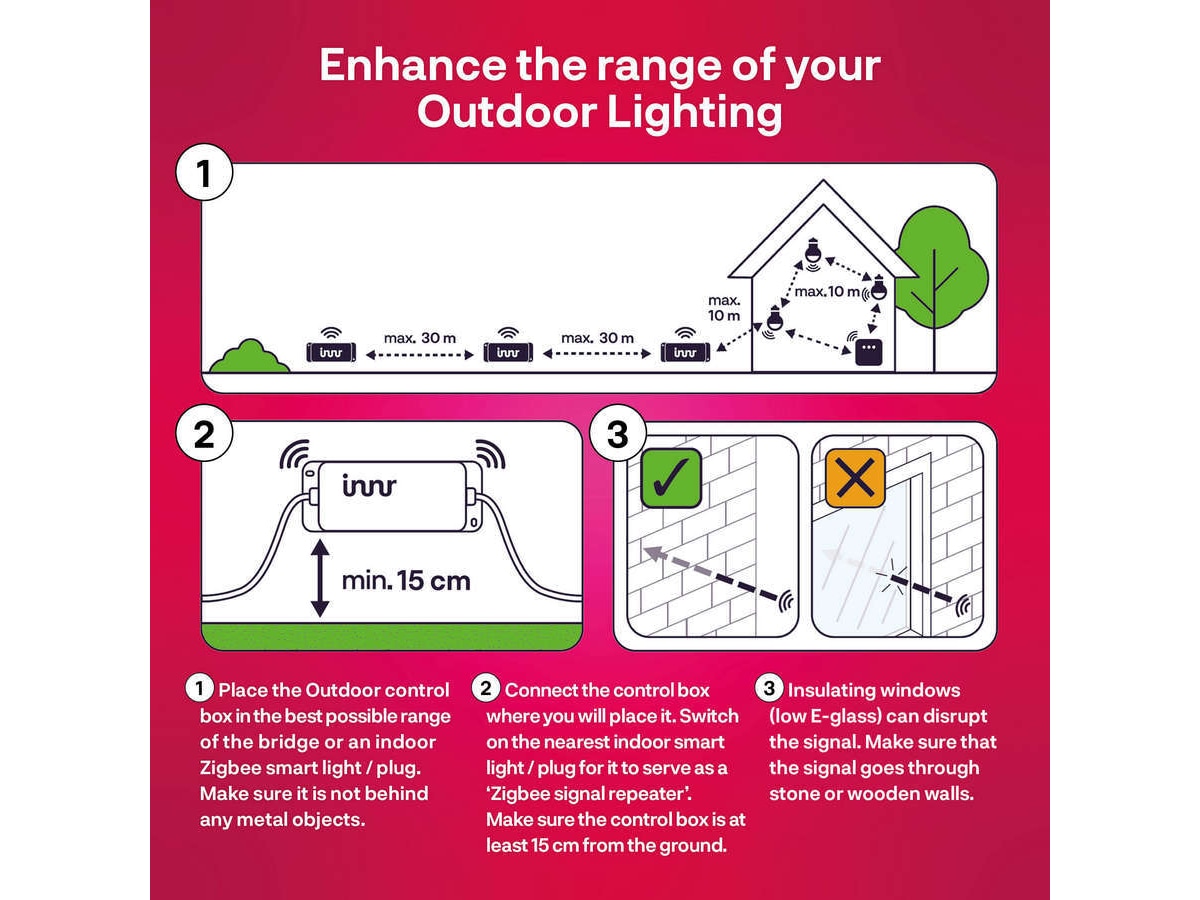 Enhance the range of your Outdoor Lighting

1

innr max. 30 m innr max. 30 m innr max. 10 m max. 10 m

2

innr

min. 15 cm

3

1 Place the Outdoor control box in the best possible range of the bridge or an indoor Zigbee smart light / plug. Make sure it is not behind any metal objects.

2 Connect the control box where you will place it. Switch on the nearest indoor smart light / plug for it to serve as a 'Zigbee signal repeater'. Make sure the control box is at least 15 cm from the ground.

3 Insulating windows (low E-glass) can disrupt the signal. Make sure that the signal goes through stone or wooden walls.