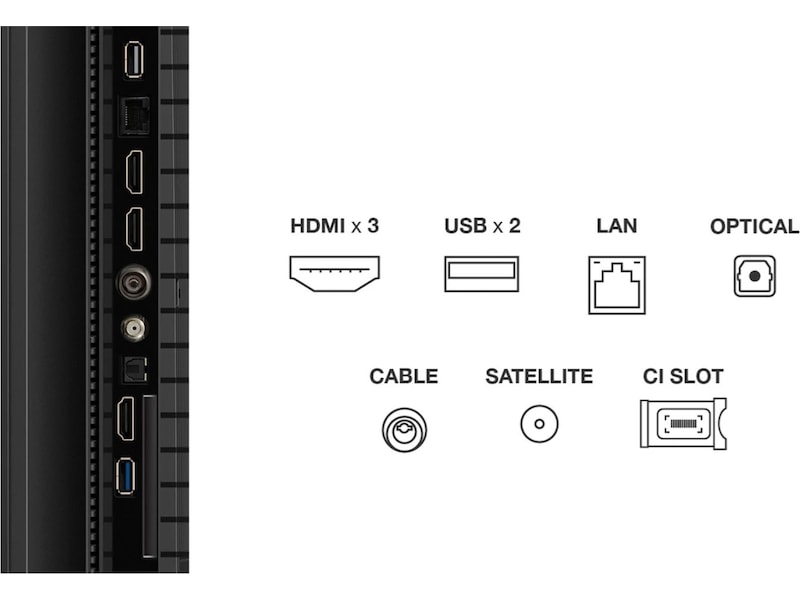 HDMI x 3
USB x 2
LAN
OPTICAL

CABLE
SATELLITE
CI SLOT