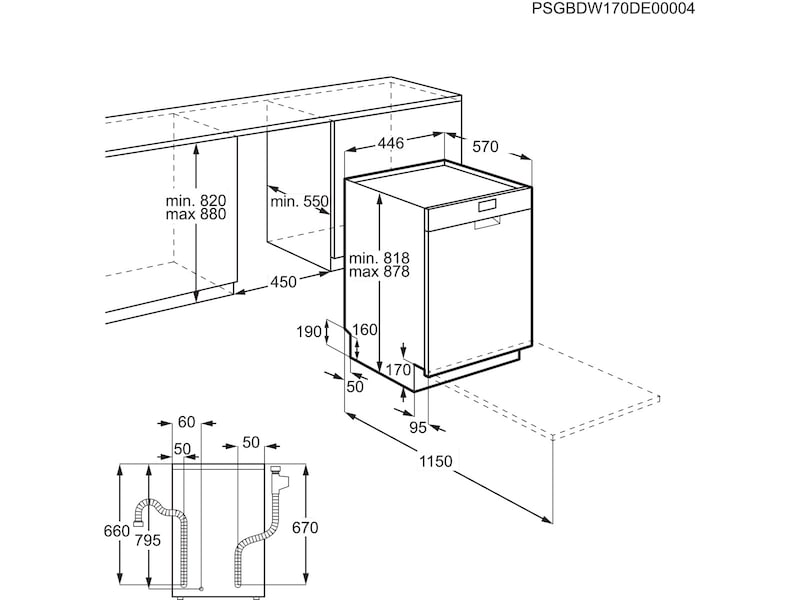 PSGBDW170DE00004

446
570
min. 820
max 880
min. 550
min. 818
max 878
450
190
160
170
50
95
1150
60
50
50
660
795
670