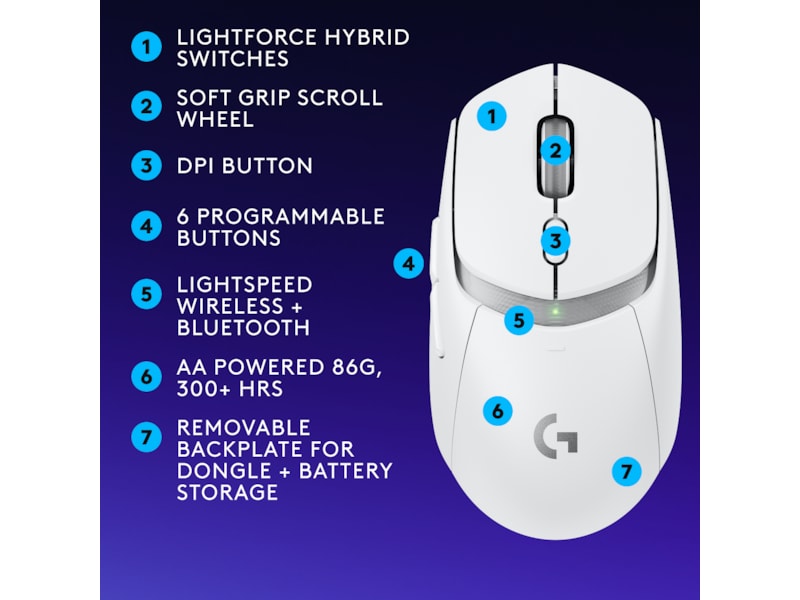 1 LIGHTFORCE HYBRID SWITCHES

2 SOFT GRIP SCROLL WHEEL

3 DPI BUTTON

4 6 PROGRAMMABLE BUTTONS

5 LIGHTSPEED WIRELESS + BLUETOOTH

6 AA POWERED 86G, 300+ HRS

7 REMOVABLE BACKPLATE FOR DONGLE + BATTERY STORAGE

1

2

3

4

5

6

G

7