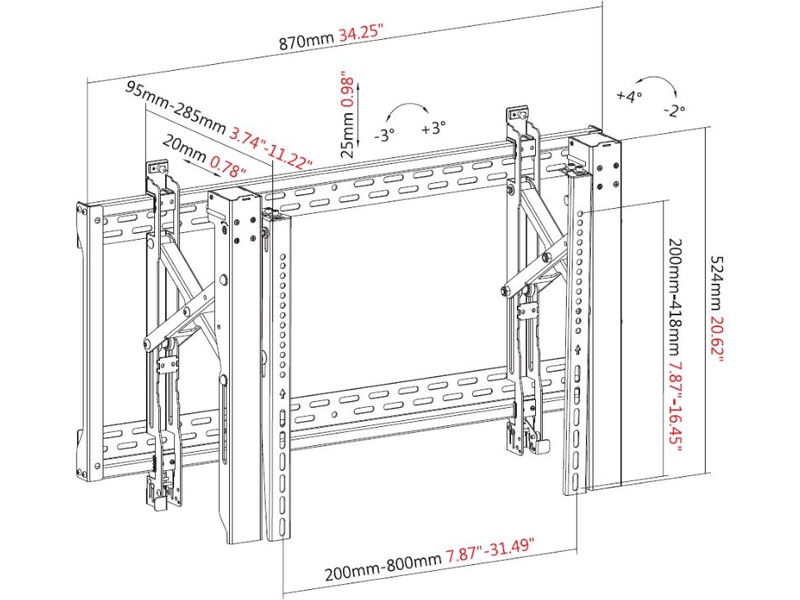 870mm 34.25"

95mm-285mm 3.74"-11.22"

20mm 0.78"

25mm 0.98"

-3° +3°

+4° -2°

200mm-418mm 7.87"-16.45"

524mm 20.62"

200mm-800mm 7.87"-31.49"