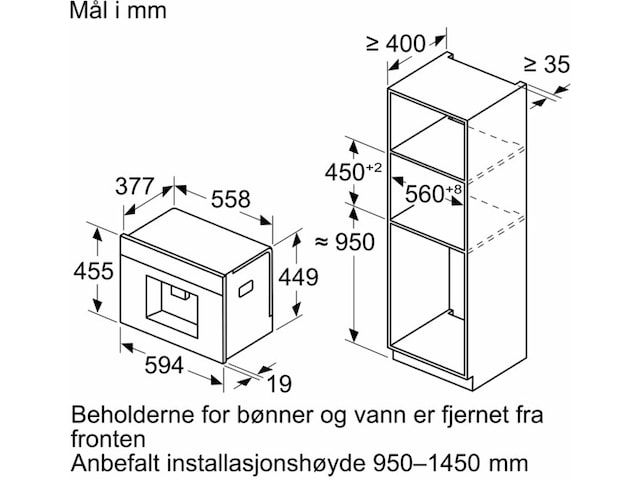 Mål i mm

377
558
455
449
594
19

≥ 400
≥ 35
$450^{+2}$
$560^{+8}$
≈ 950

Beholderne for bønner og vann er fjernet fra fronten
Anbefalt installasjonshøyde 950–1450 mm