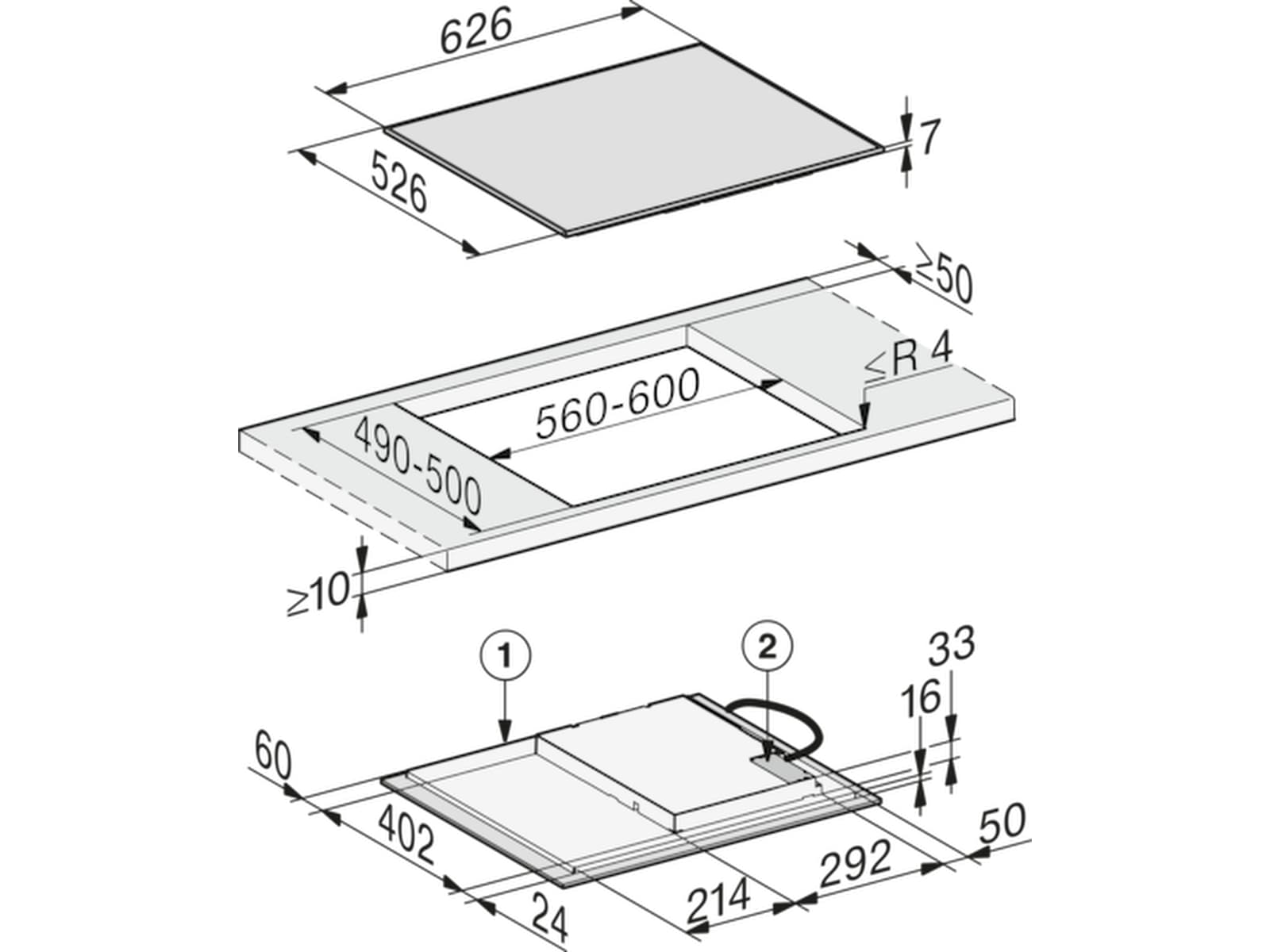 626
7
526
≥50
≤R 4
560-600
490-500
≥10
1
2
33
16
60
402
50
292
214
24