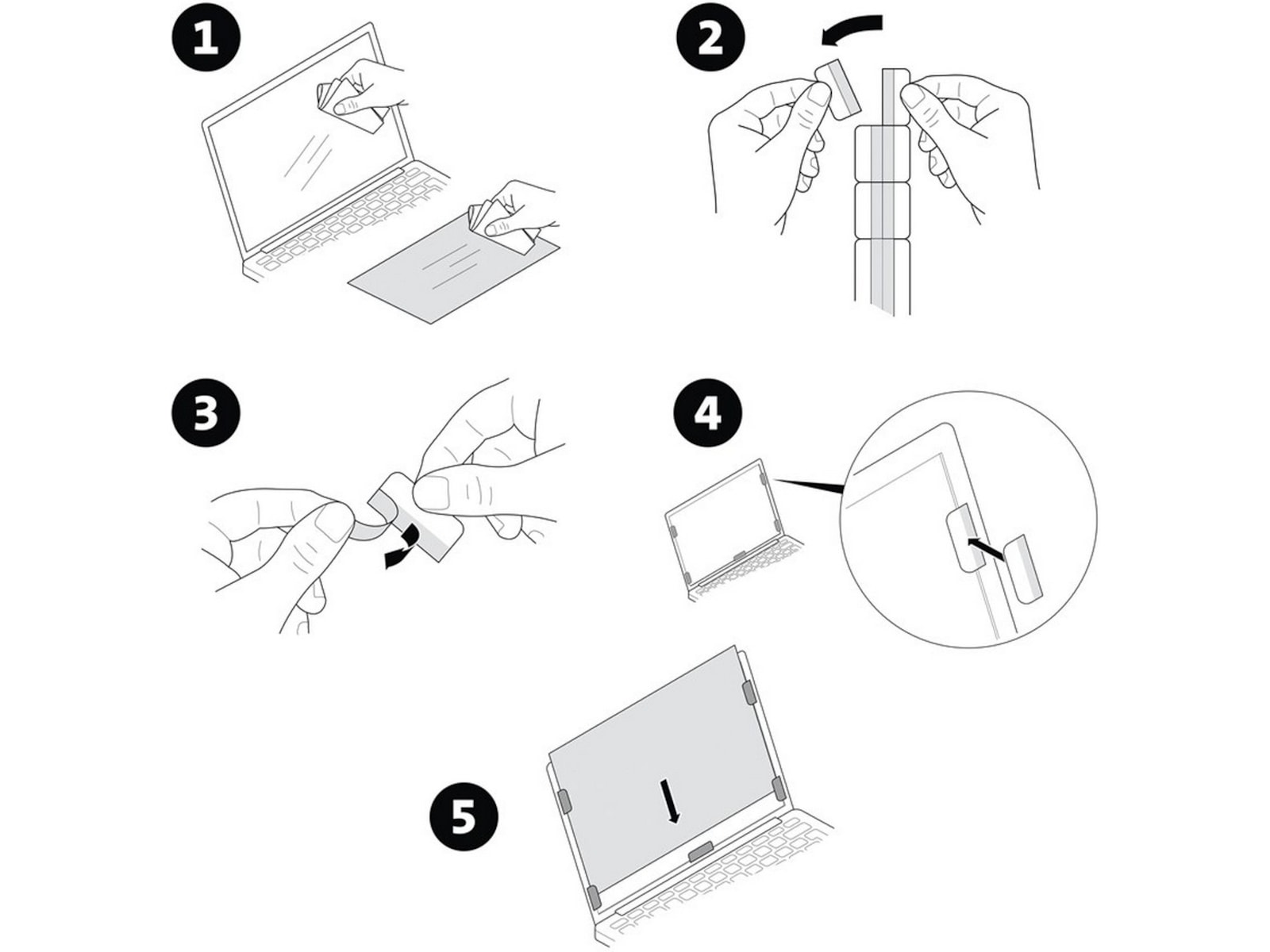 1
2
3
4
5