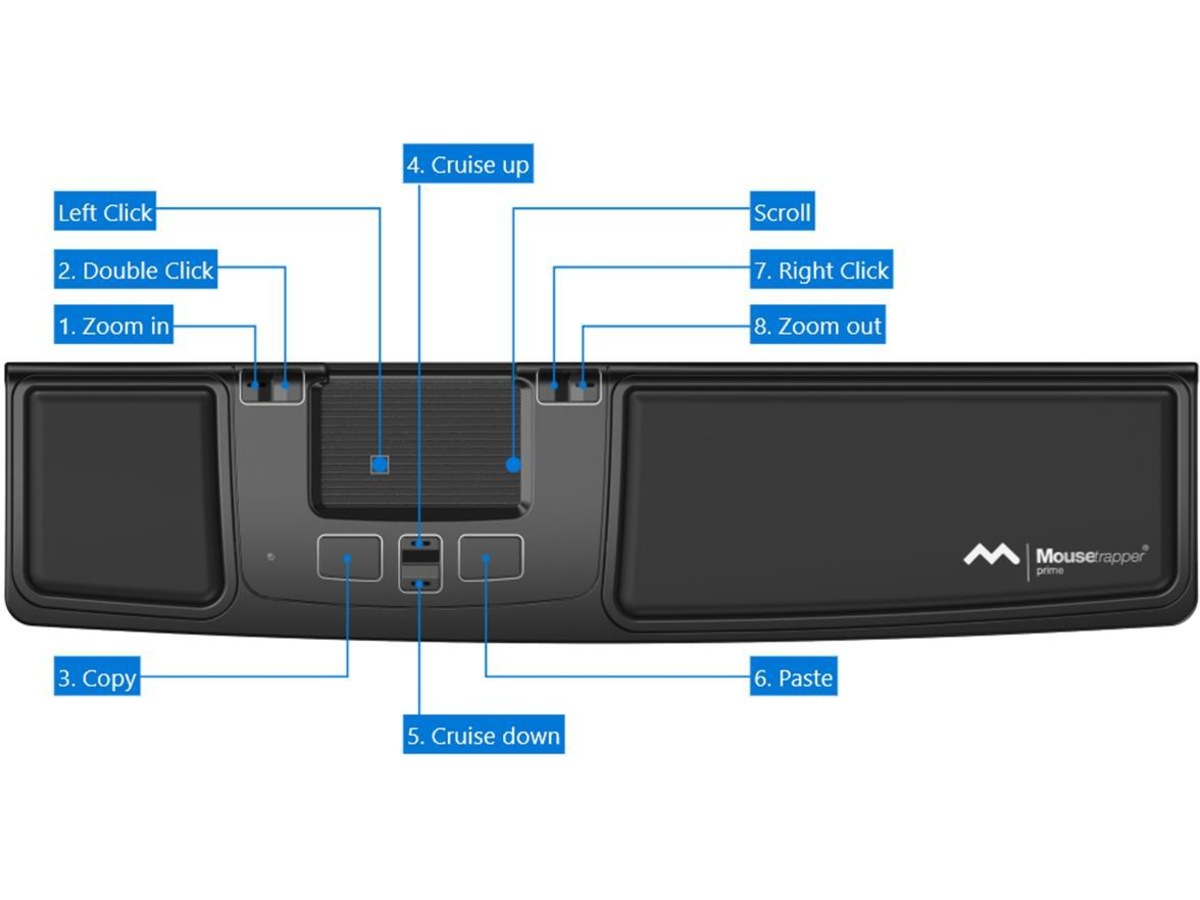 4. Cruise up

Left Click

Scroll

2. Double Click

7. Right Click

1. Zoom in

8. Zoom out

Mousetrapper®
prime

3. Copy

6. Paste

5. Cruise down