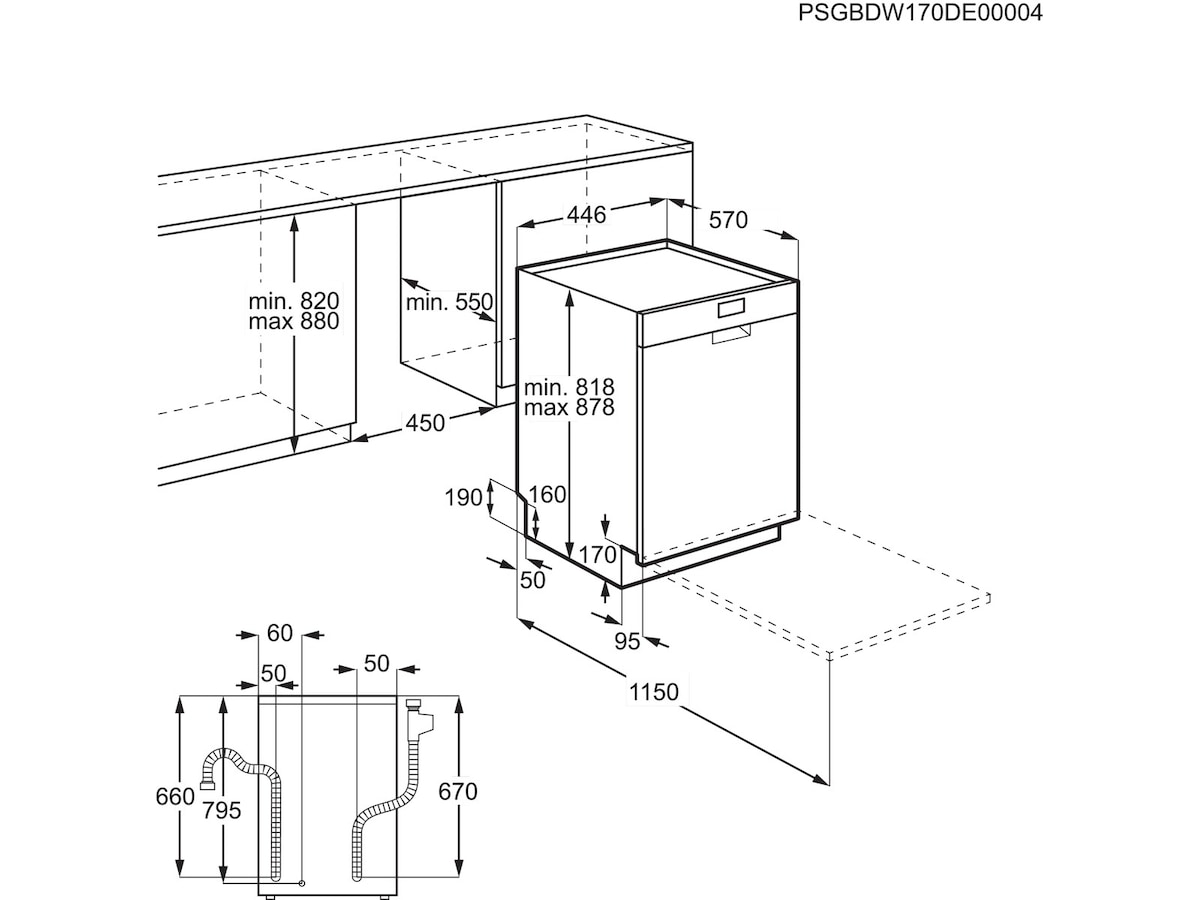 PSGBDW170DE00004

446
570
min. 820
max 880
min. 550
min. 818
max 878
450
190
160
170
50
95
1150
60
50
50
660
795
670