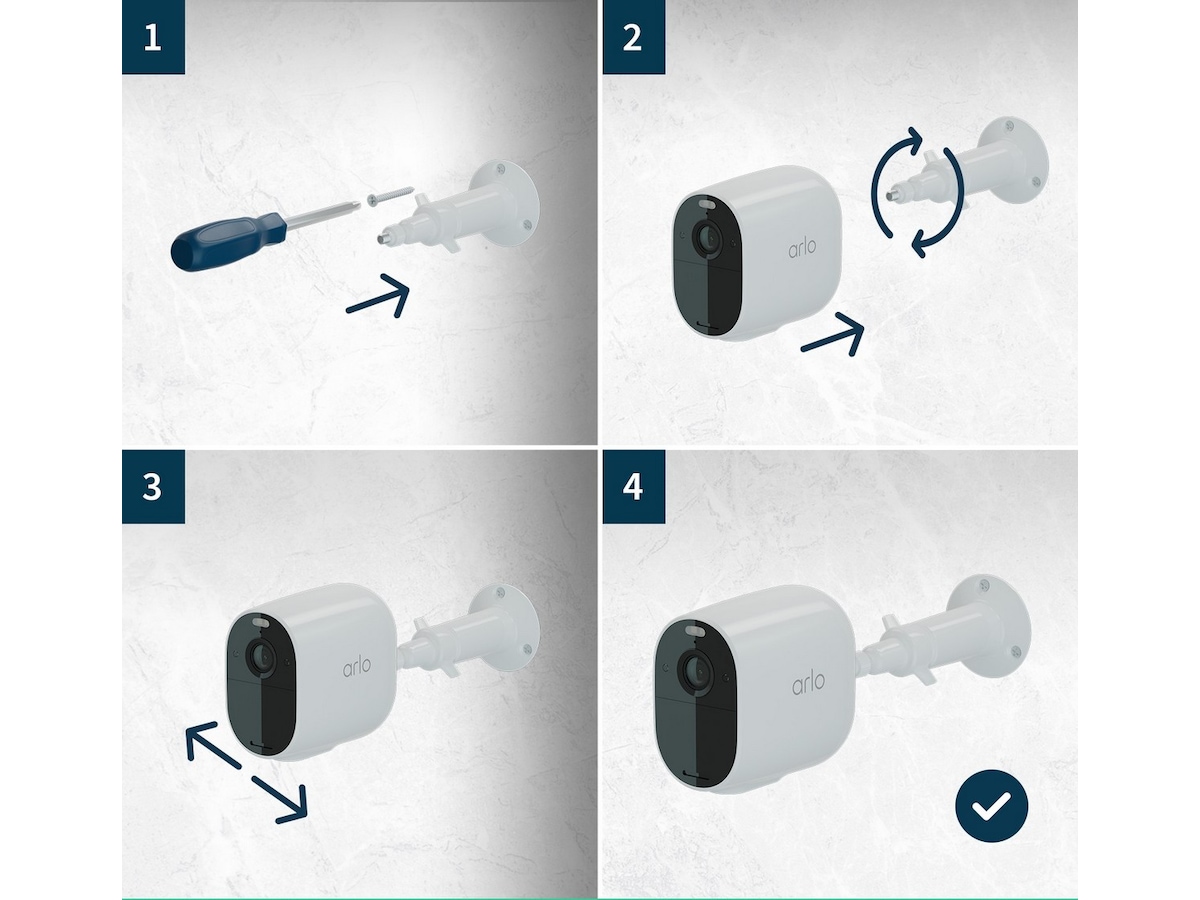 1

2

arlo

3

arlo

4

arlo